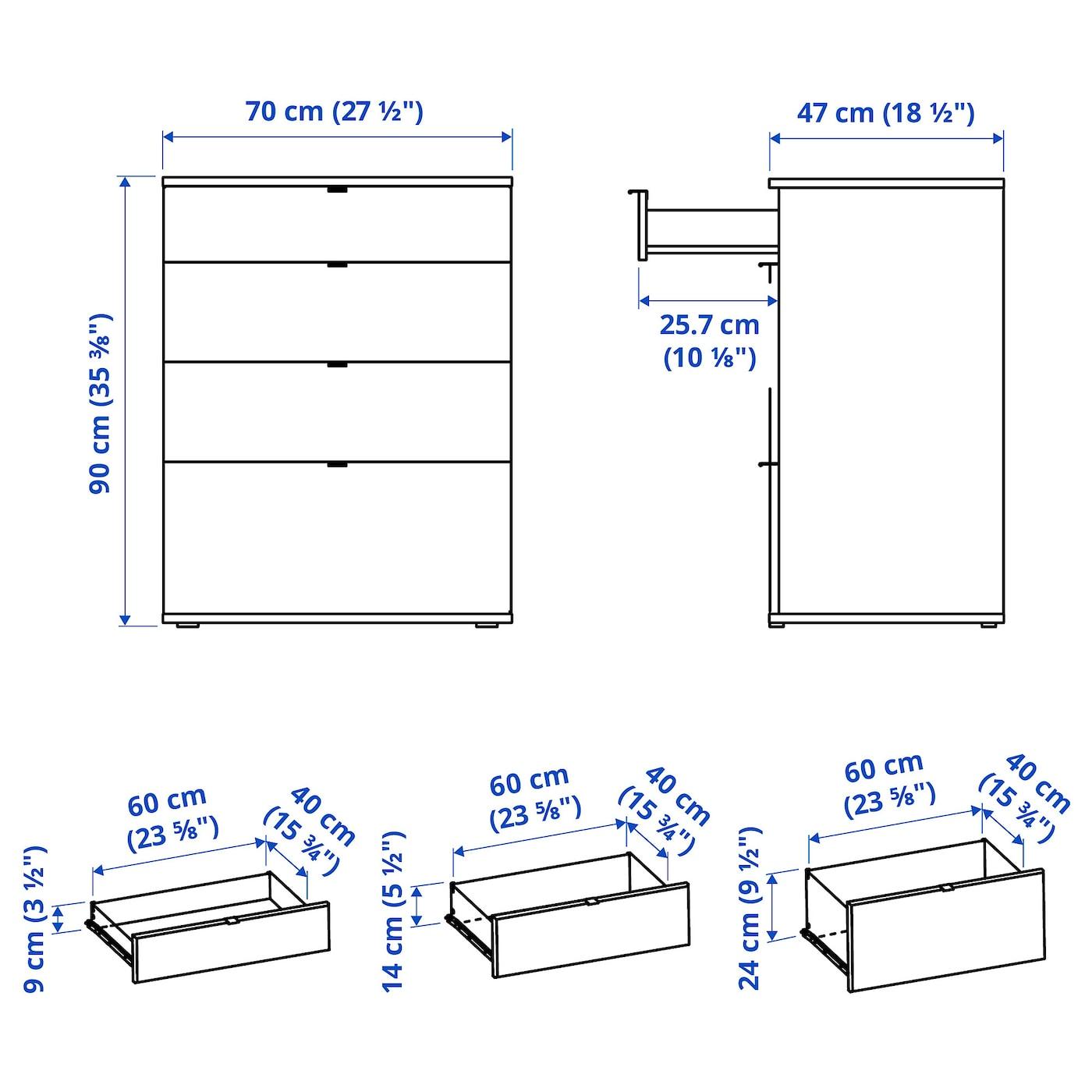 70 cm (27 ½")

47 cm (18 ½")

90 cm (35 ⅜")

25.7 cm (10 ⅛")

60 cm (23 ⅝")

40 cm (15 ¾")

9 cm (3 ½")

60 cm (23 ⅝")

40 cm (15 ¾")

14 cm (5 ½")

60 cm (23 ⅝")

40 cm (15 ¾")

24 cm (9 ½")