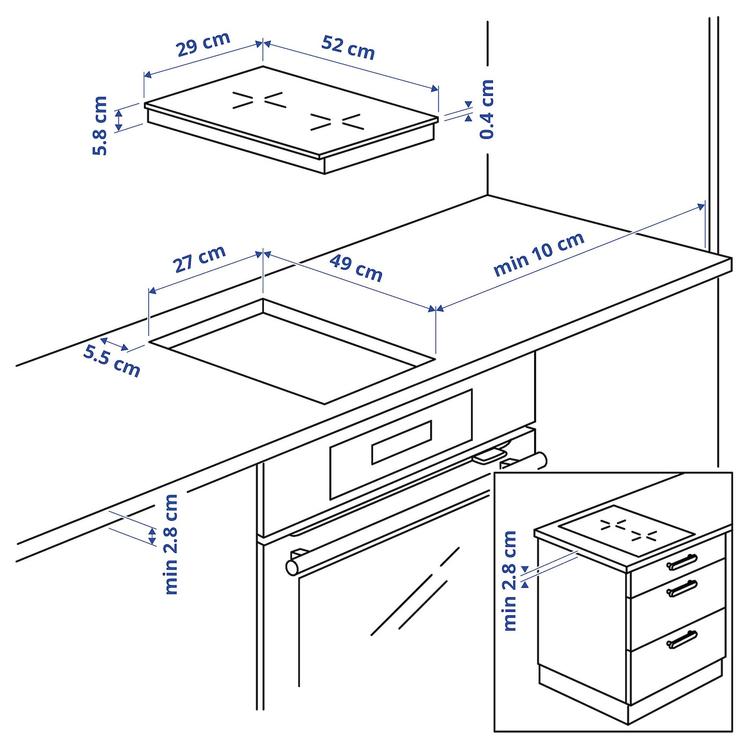 29 cm
52 cm
5.8 cm
0.4 cm
27 cm
49 cm
min 10 cm
5.5 cm
min 2.8 cm
min 2.8 cm