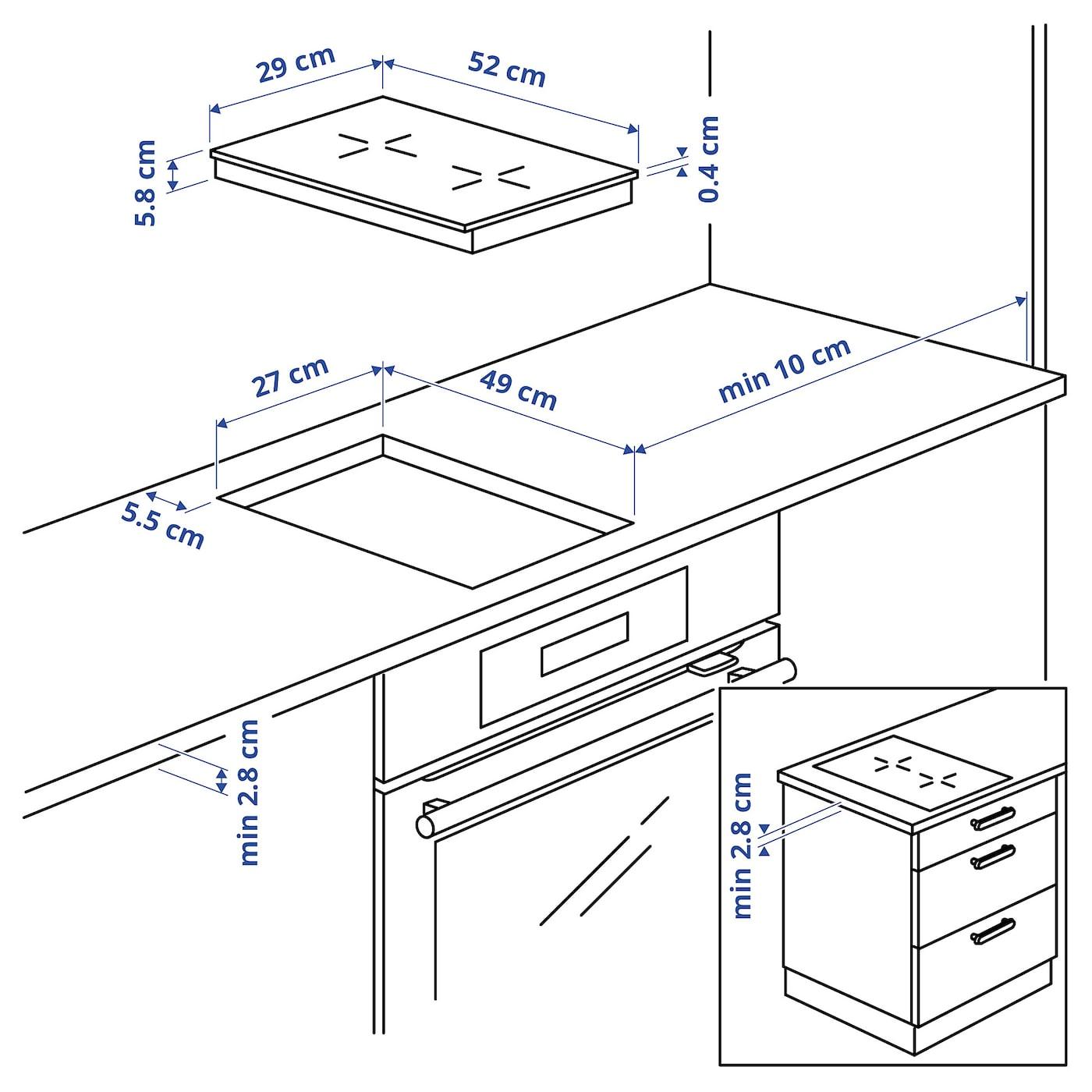 29 cm
52 cm
5.8 cm
0.4 cm
27 cm
49 cm
min 10 cm
5.5 cm
min 2.8 cm
min 2.8 cm