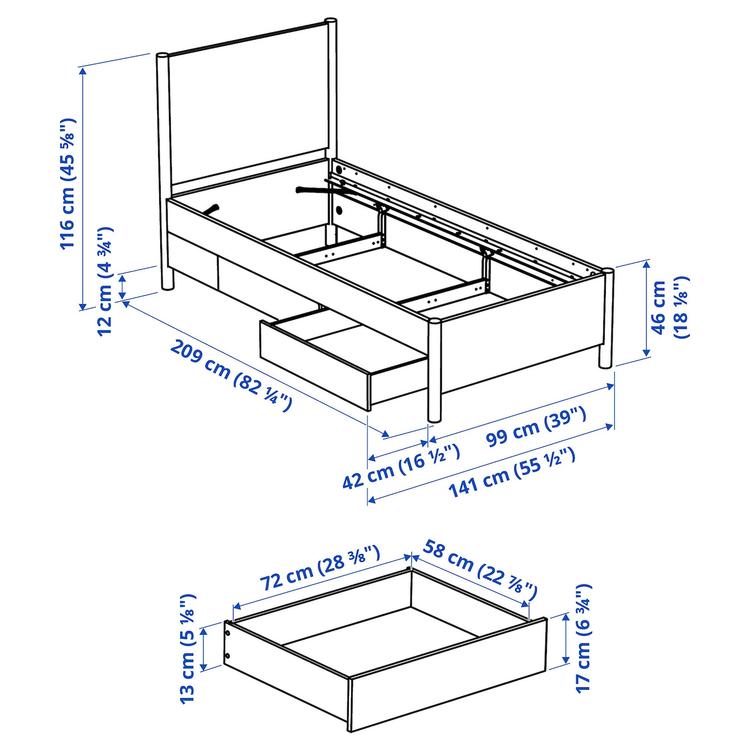 116 cm (45 ⅝")
12 cm (4 ¾")
209 cm (82 ¼")
46 cm (18 ⅛")
99 cm (39")
42 cm (16 ½")
141 cm (55 ½")
72 cm (28 ⅜")
58 cm (22 ⅞")
13 cm (5 ⅛")
17 cm (6 ¾")