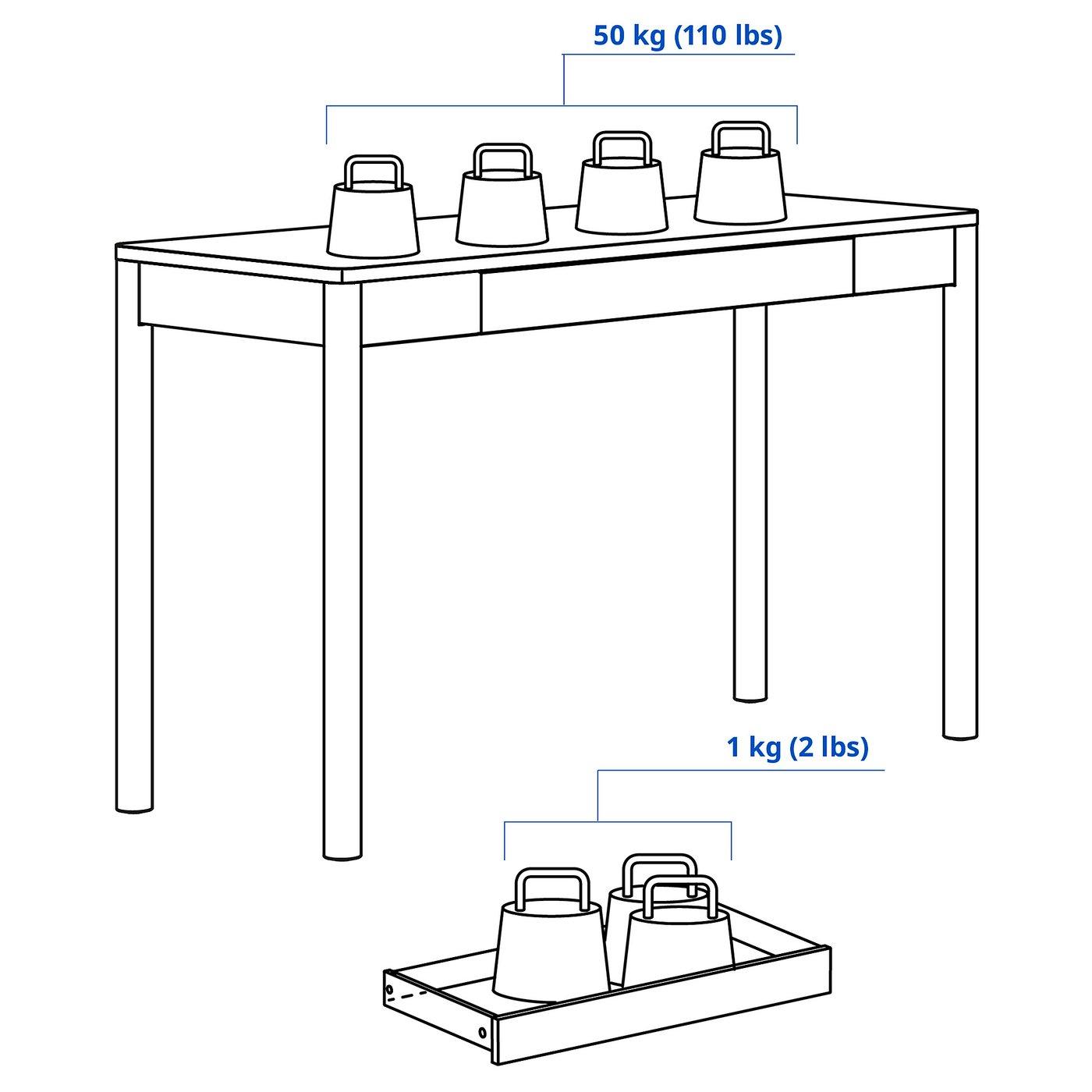 50 kg (110 lbs)

1 kg (2 lbs)