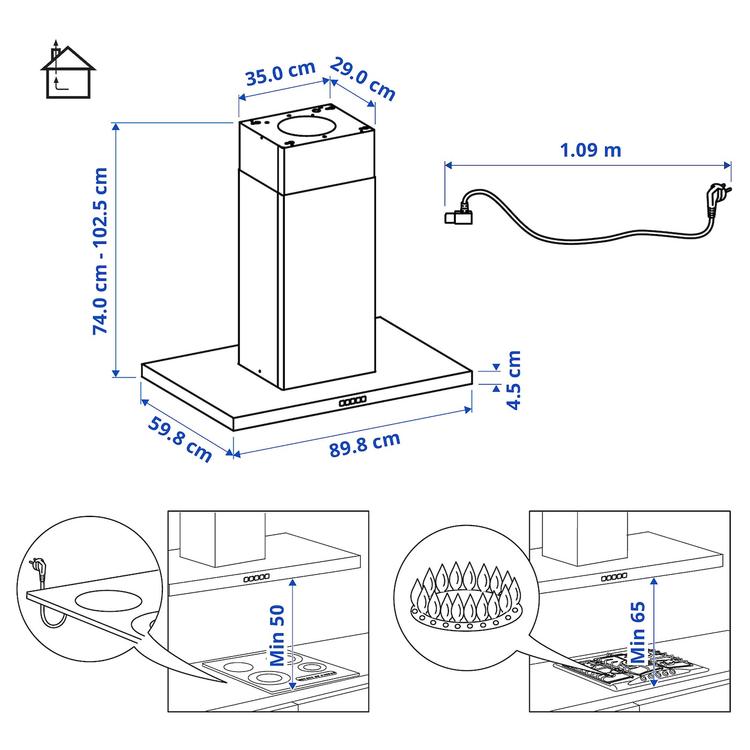 35.0 cm
29.0 cm
74.0 cm - 102.5 cm
1.09 m
4.5 cm
59.8 cm
89.8 cm
Min 50
Min 65