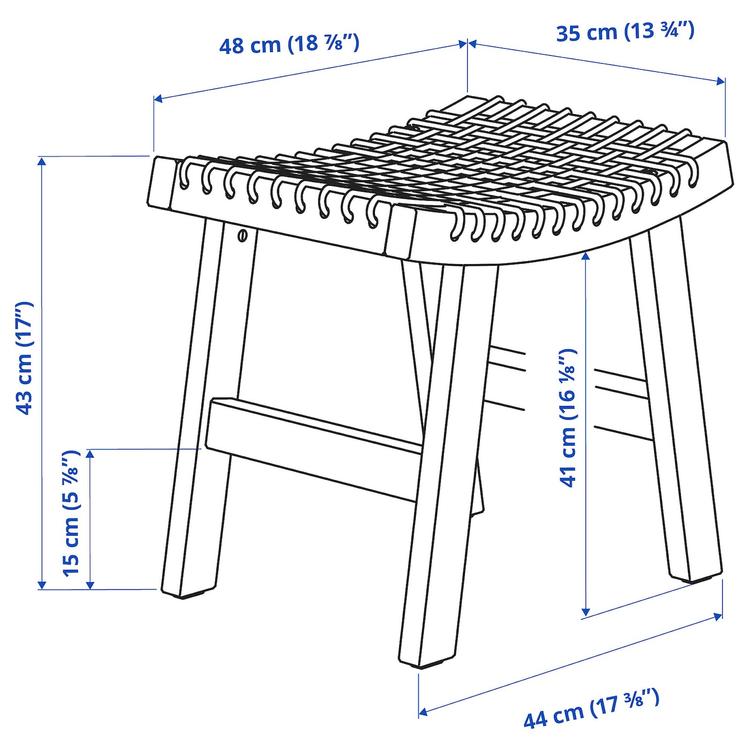 48 cm (18 ⅞")

35 cm (13 ¾")

43 cm (17")

15 cm (5 ⅞")

41 cm (16 ⅛")

44 cm (17 ⅜")