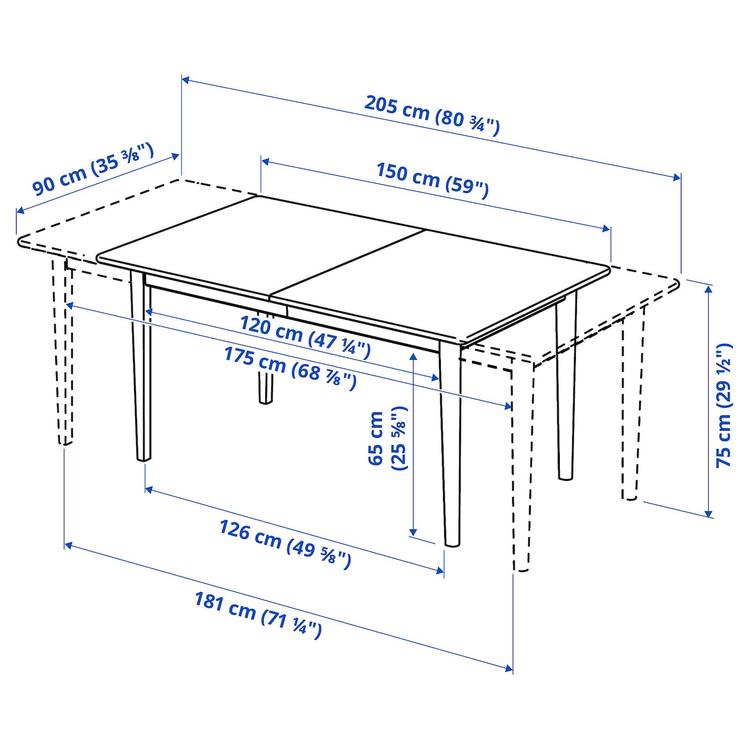 205 cm (80 ¾")

90 cm (35 ⅜")

150 cm (59")

120 cm (47 ¼")

175 cm (68 ⅞")

65 cm (25 ⅝")

75 cm (29 ½")

126 cm (49 ⅝")

181 cm (71 ¼")