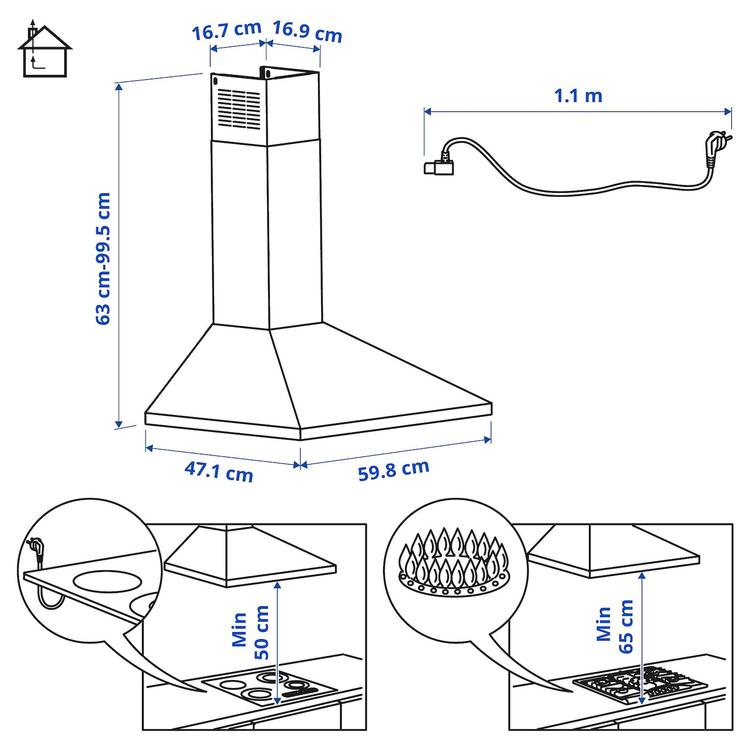 16.7 cm
16.9 cm
1.1 m
63 cm-99.5 cm
47.1 cm
59.8 cm
Min
50 cm
Min
65 cm