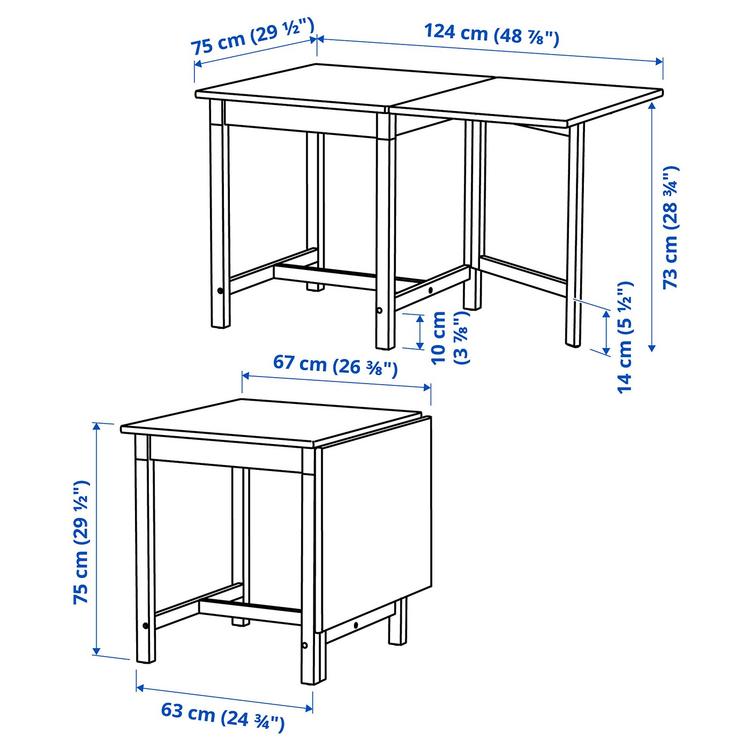 75 cm (29 ½")

124 cm (48 ⅞")

73 cm (28 ¾")

10 cm (3 ⅞")

14 cm (5 ½")

67 cm (26 ⅜")

75 cm (29 ½")

63 cm (24 ¾")