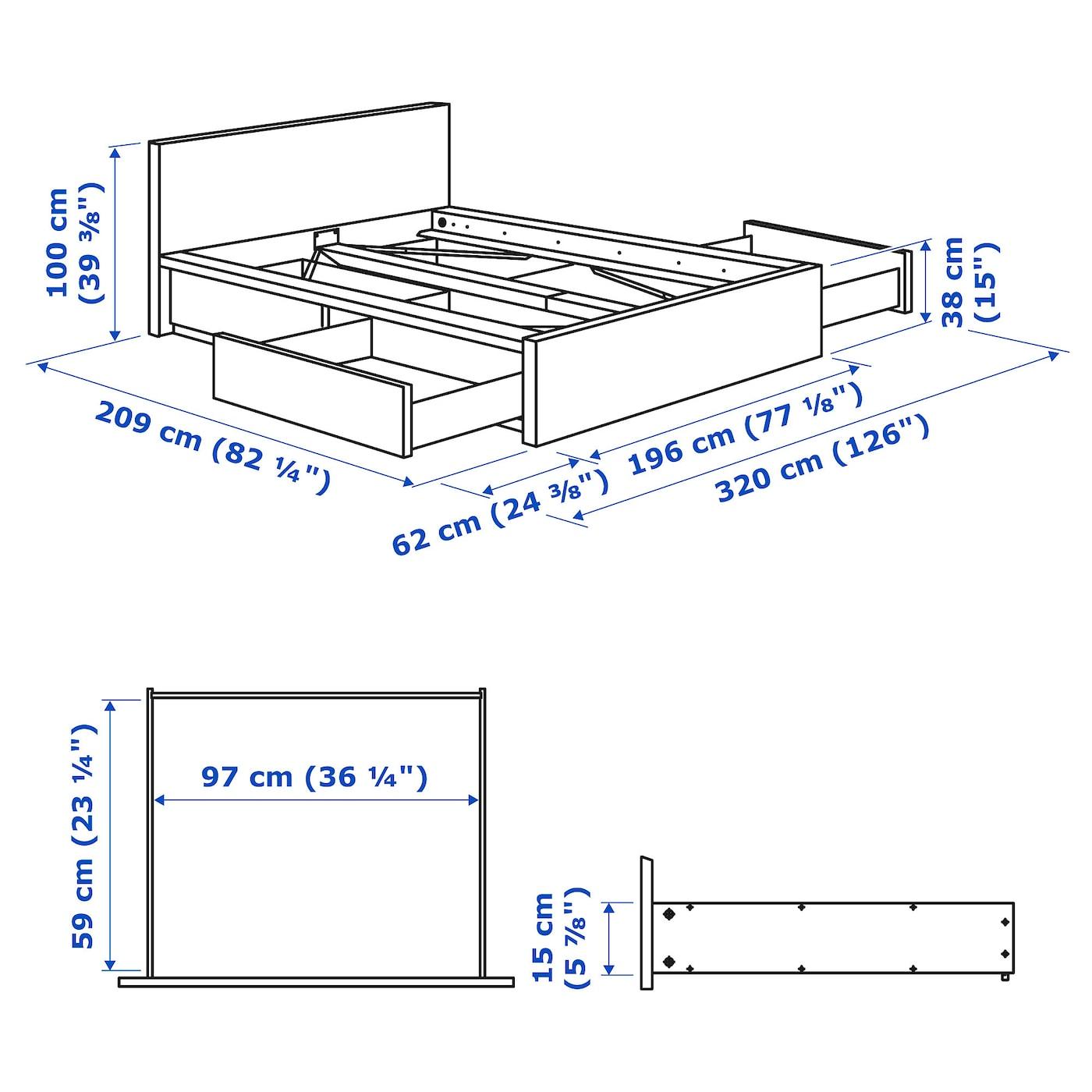 100 cm
(39 ³⁄₈")

38 cm
(15")

209 cm (82 ¼")

196 cm (77 ¹⁄₈")

320 cm (126")

62 cm (24 ³⁄₈")

59 cm (23 ¼")

97 cm (36 ¼")

15 cm
(5 ⁷⁄₈")