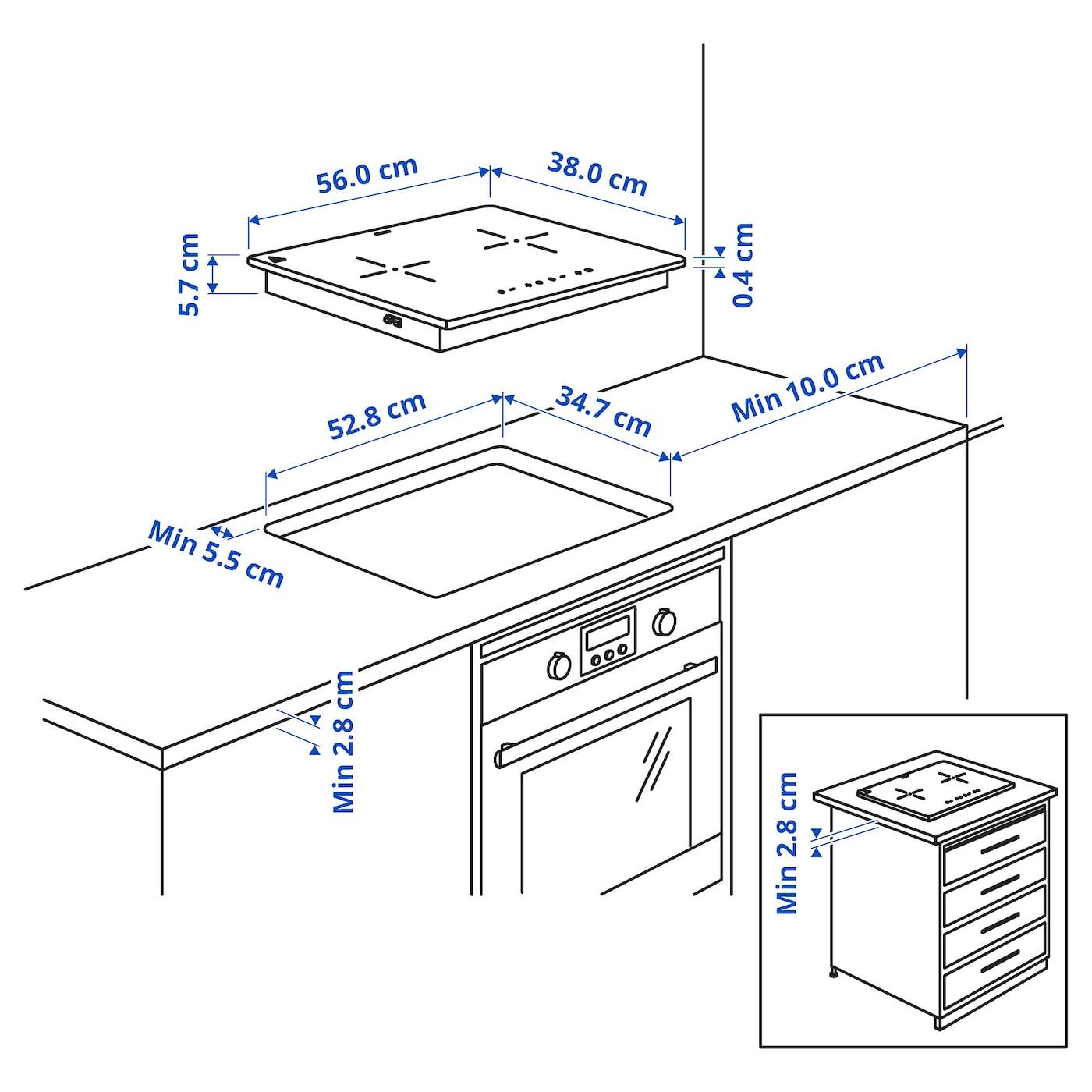 56.0 cm
38.0 cm
5.7 cm
0.4 cm
52.8 cm
34.7 cm
Min 10.0 cm
Min 5.5 cm
Min 2.8 cm
Min 2.8 cm