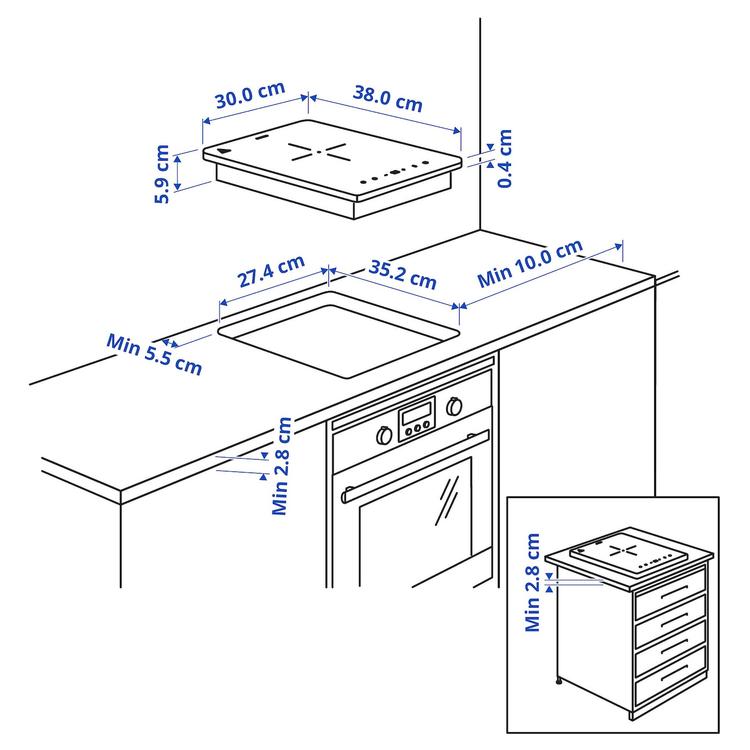 30.0 cm
38.0 cm
5.9 cm
0.4 cm
27.4 cm
35.2 cm
Min 10.0 cm
Min 5.5 cm
Min 2.8 cm
Min 2.8 cm