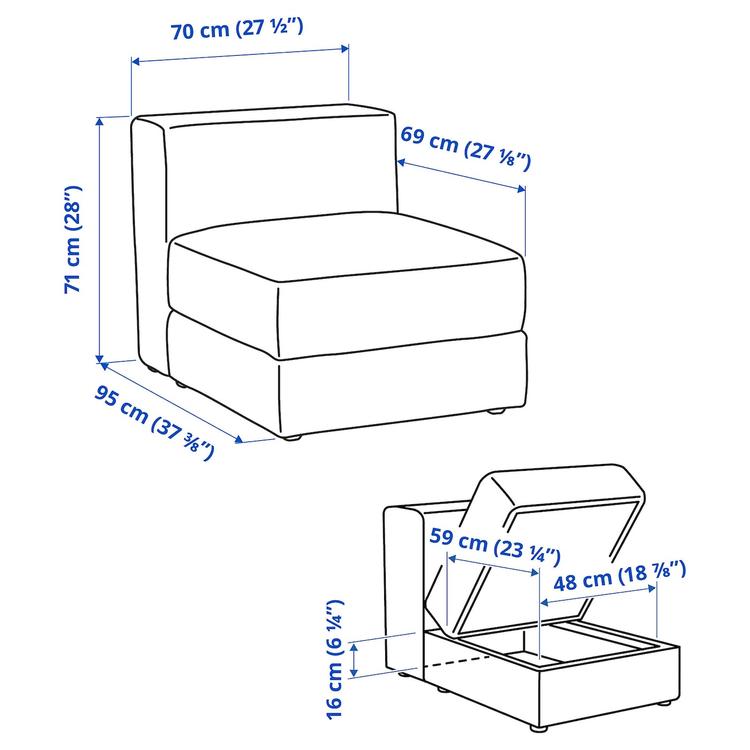 70 cm (27 ½")

69 cm (27 ⅛")

71 cm (28")

95 cm (37 ⅜")

59 cm (23 ¼")

48 cm (18 ⅞")

16 cm (6 ¼")