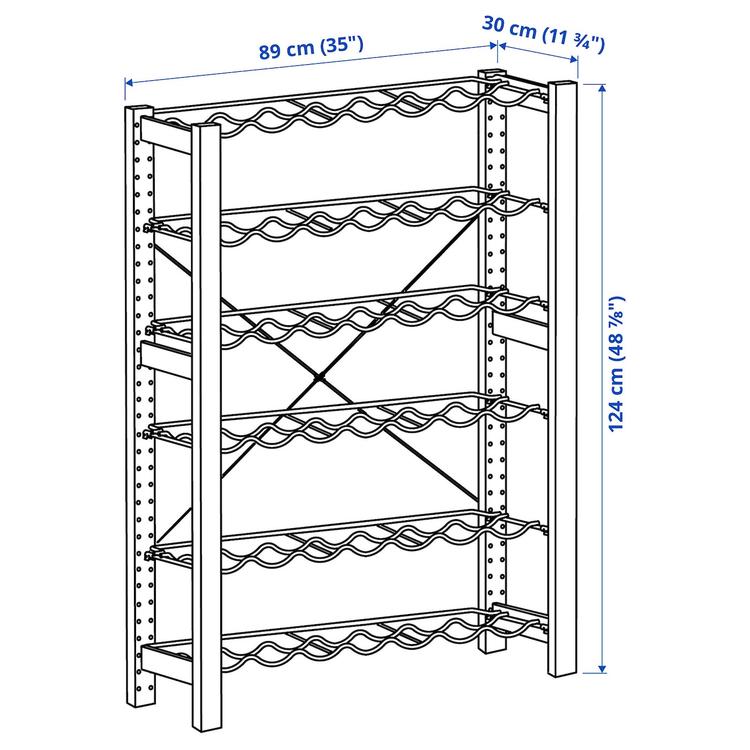 89 cm (35")
30 cm (11 ¾")
124 cm (48 ⅞")