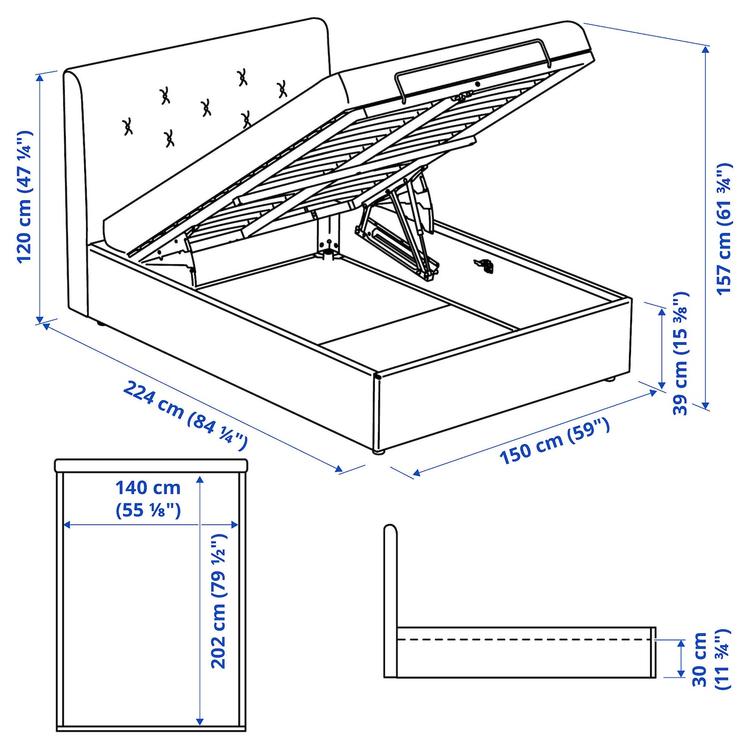 120 cm (47 ¼")

157 cm (61 ¾")

39 cm (15 ⅜")

224 cm (84 ¼")

150 cm (59")

140 cm (55 ⅛")

202 cm (79 ½")

30 cm (11 ¾")