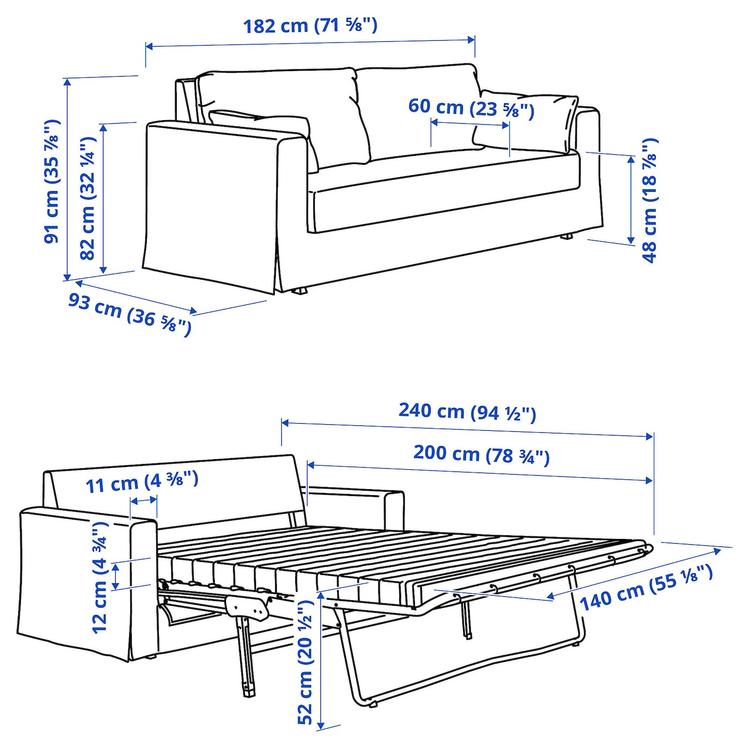 182 cm (71 ⅝")

60 cm (23 ⅝")

91 cm (35 ⅞")

82 cm (32 ¼")

48 cm (18 ⅞")

93 cm (36 ⅝")

240 cm (94 ½")

200 cm (78 ¾")

11 cm (4 ⅜")

12 cm (4 ¾")

140 cm (55 ⅛")

52 cm (20 ½")