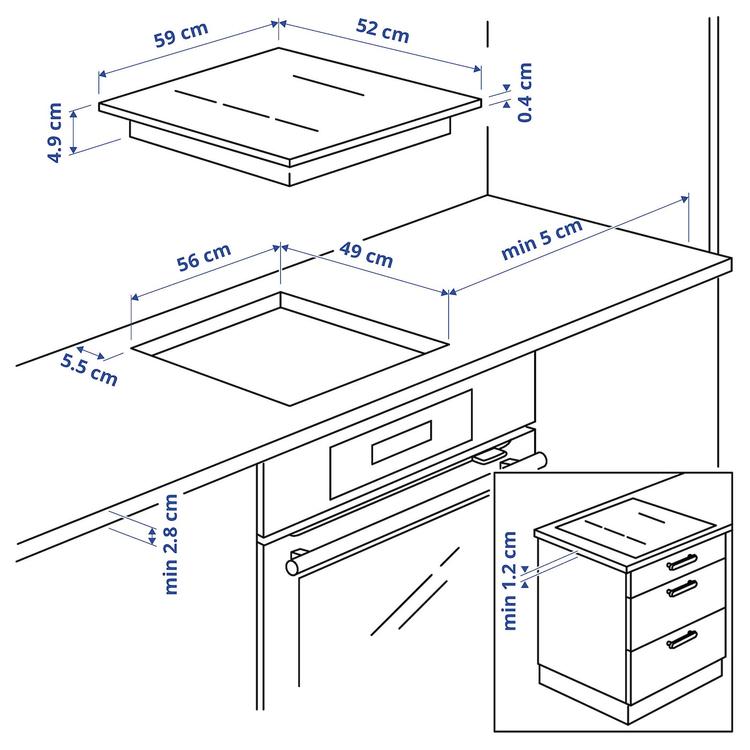 59 cm
52 cm
4.9 cm
0.4 cm
56 cm
49 cm
min 5 cm
5.5 cm
min 2.8 cm
min 1.2 cm