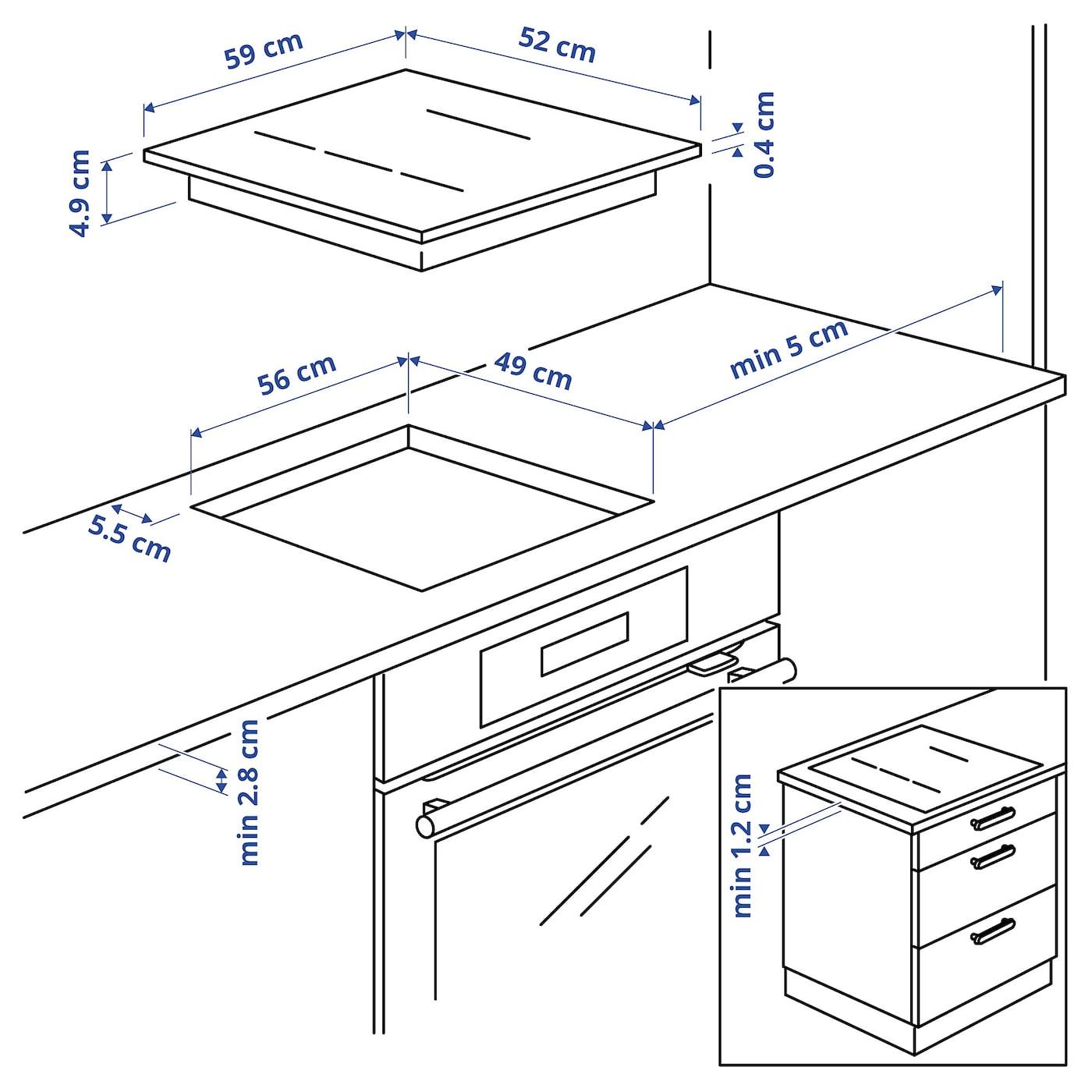 59 cm
52 cm
4.9 cm
0.4 cm
56 cm
49 cm
min 5 cm
5.5 cm
min 2.8 cm
min 1.2 cm