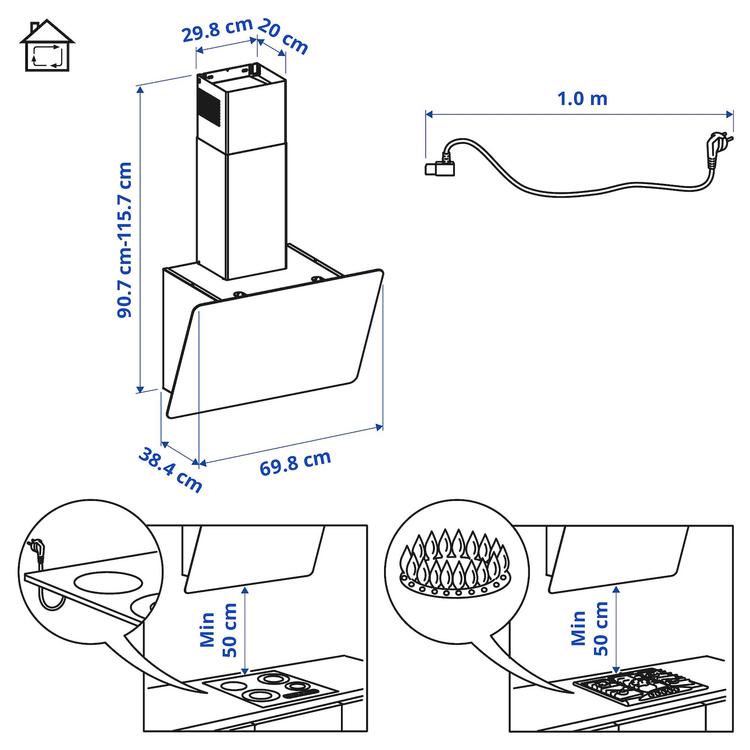 29.8 cm
20 cm
90.7 cm-115.7 cm
38.4 cm
69.8 cm
1.0 m
Min 50 cm
Min 50 cm