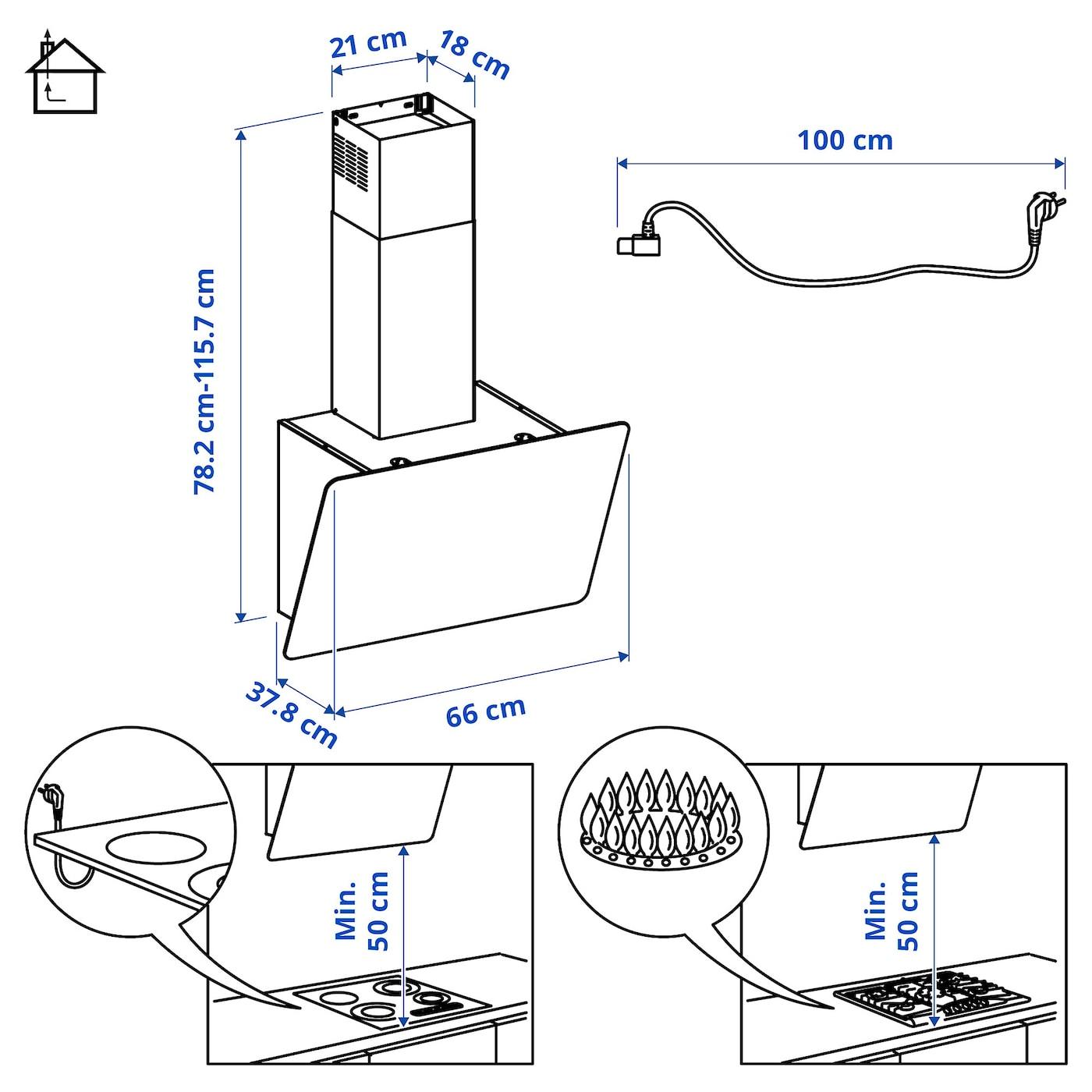 21 cm
18 cm
100 cm
78.2 cm-115.7 cm
37.8 cm
66 cm
Min. 50 cm
Min. 50 cm