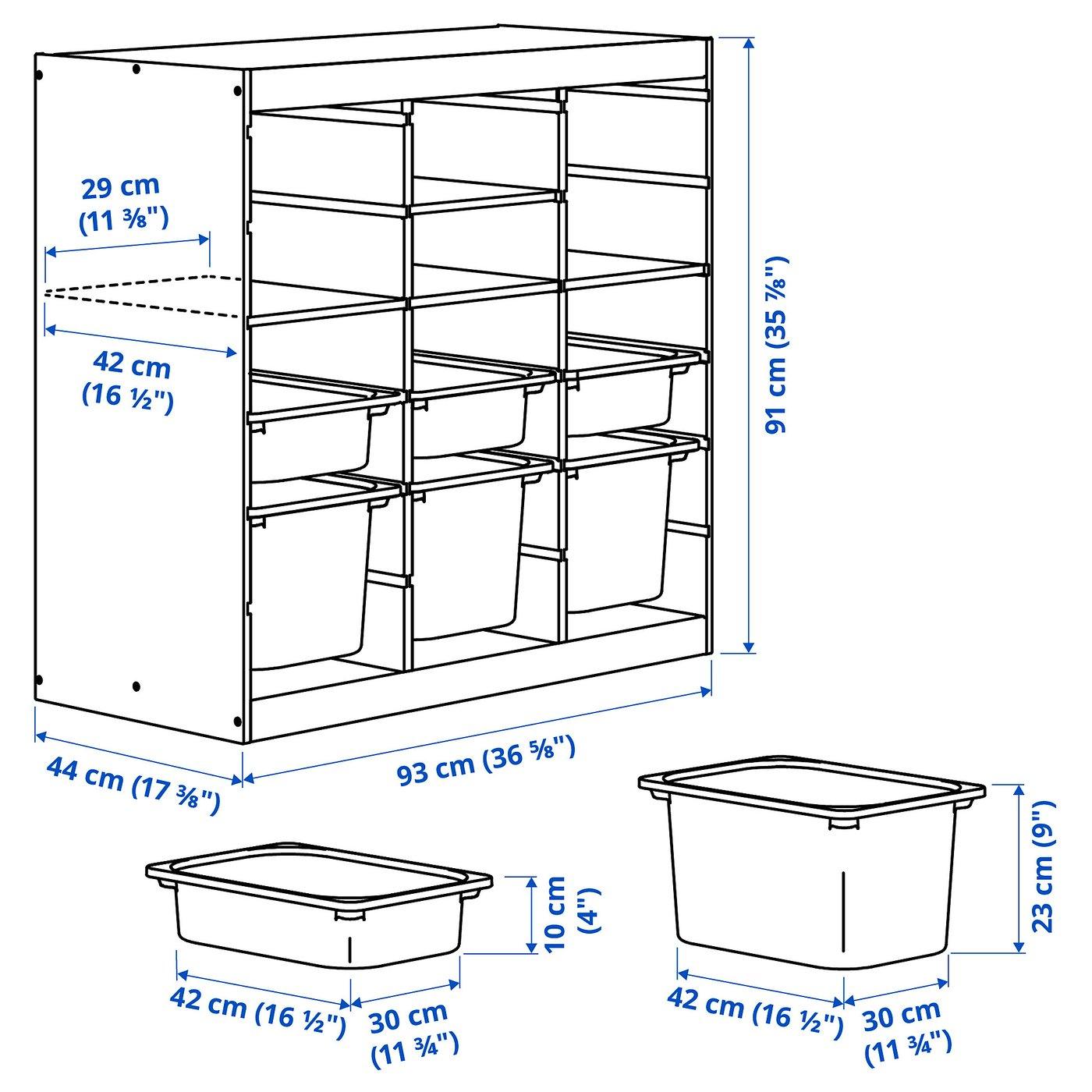 29 cm
(11 ⅜")

42 cm
(16 ½")

91 cm (35 ⅞")

44 cm (17 ⅜")

93 cm (36 ⅝")

10 cm
(4")

42 cm (16 ½")

30 cm
(11 ¾")

23 cm (9")

42 cm (16 ½")

30 cm
(11 ¾")