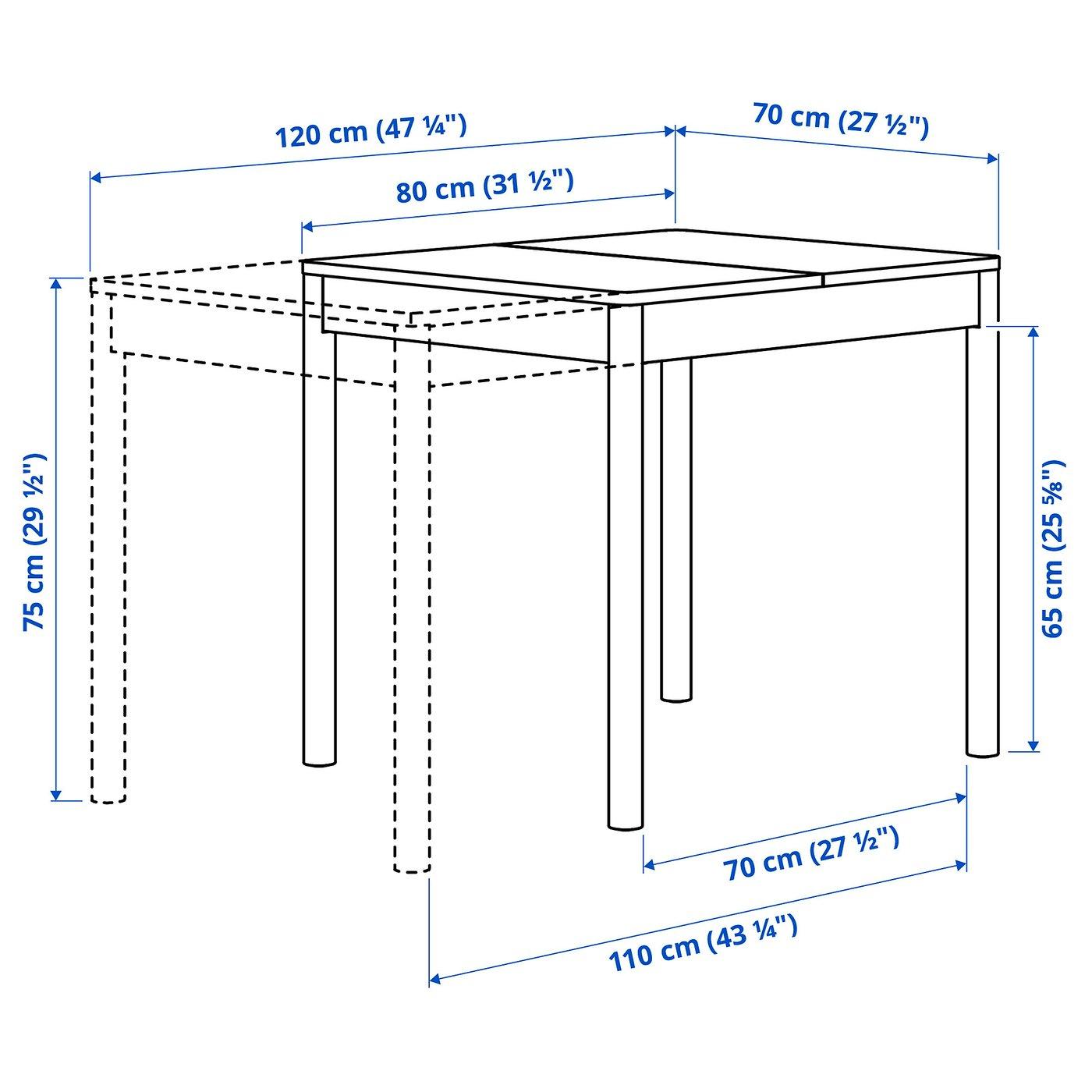 120 cm (47 ¼")

70 cm (27 ½")

80 cm (31 ½")

75 cm (29 ½")

65 cm (25 ⅝")

70 cm (27 ½")

110 cm (43 ¼")