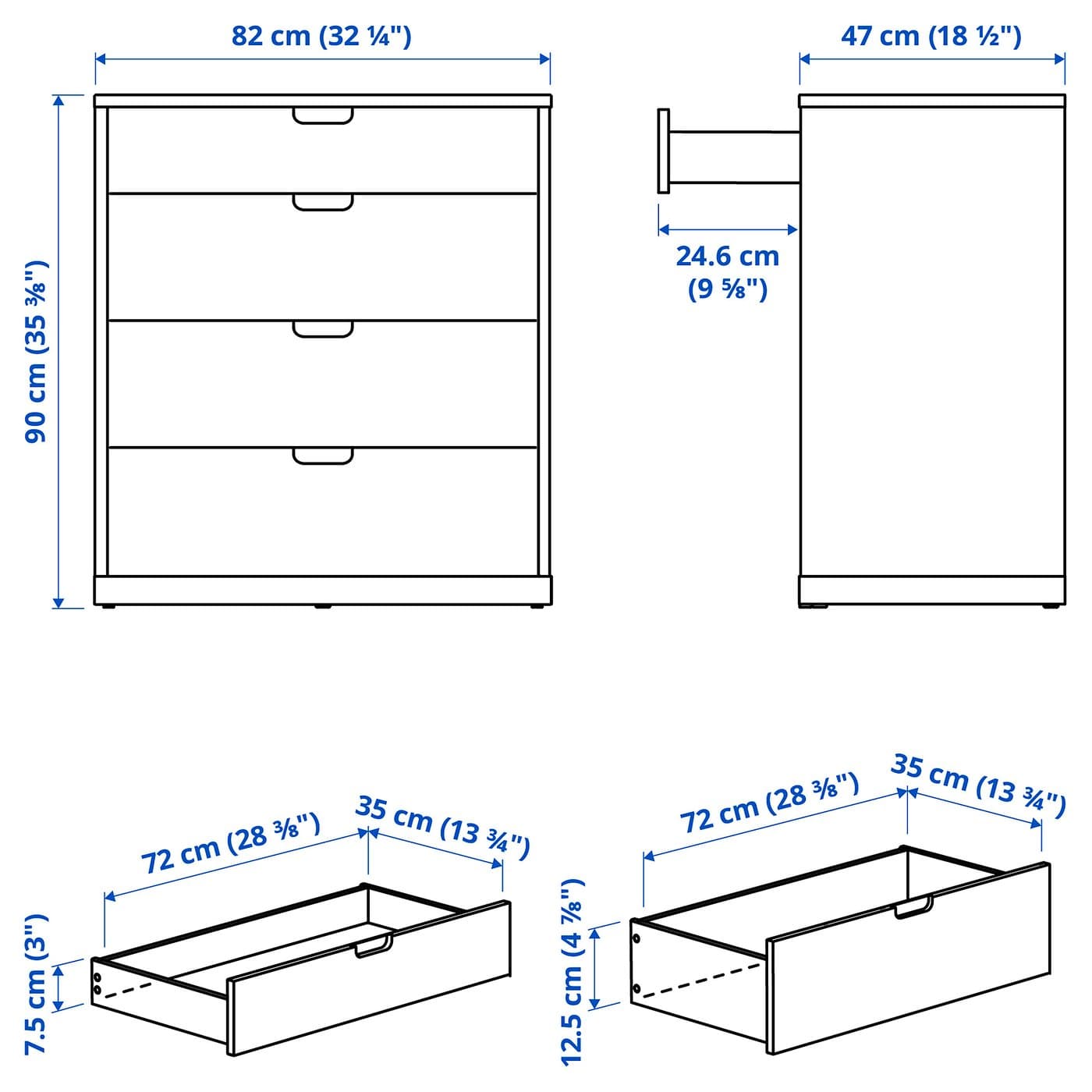 82 cm (32 ¼")

47 cm (18 ½")

90 cm (35 ⅜")

24.6 cm (9 ⅝")

72 cm (28 ⅜")

35 cm (13 ¾")

7.5 cm (3")

72 cm (28 ⅜")

35 cm (13 ¾")

12.5 cm (4 ⅞")