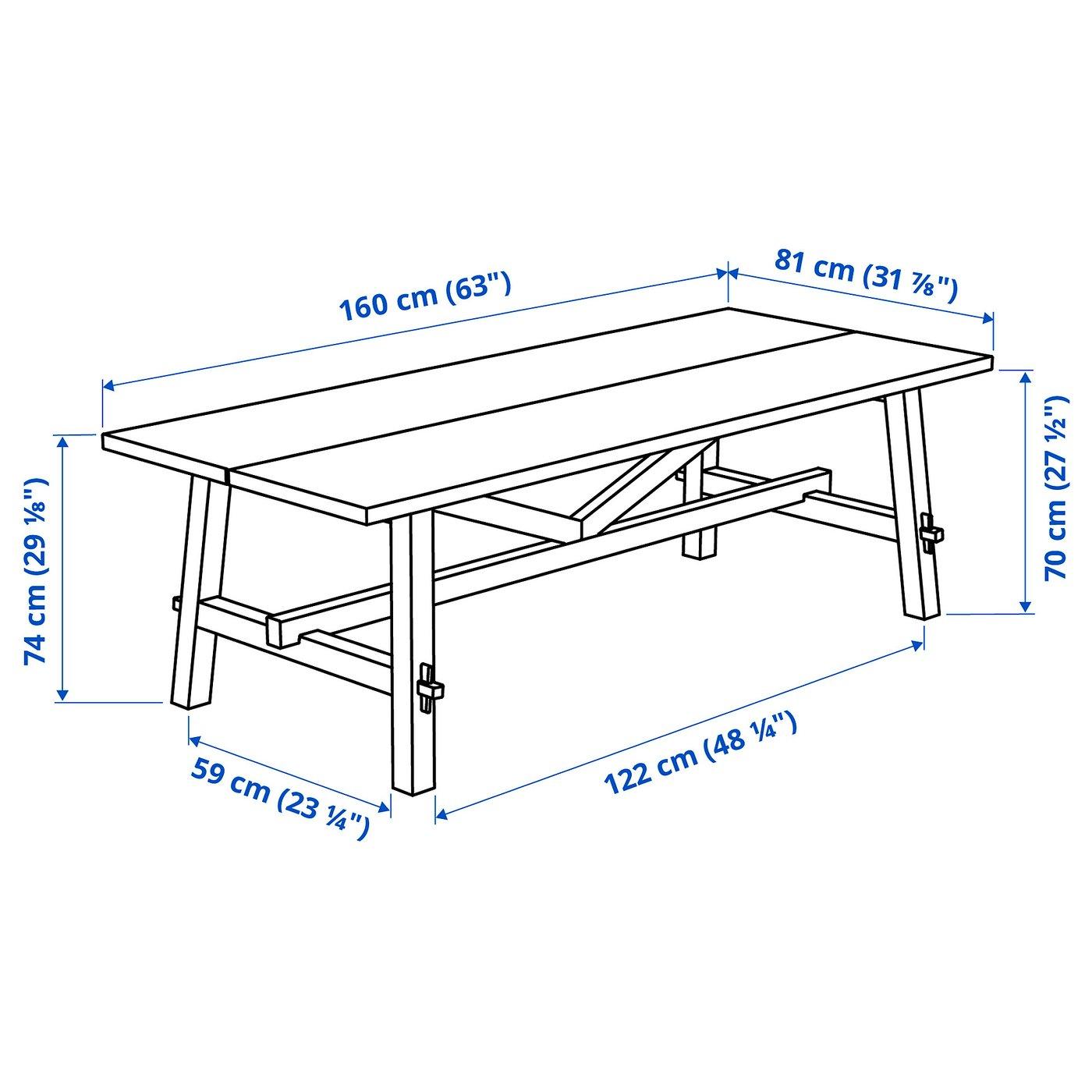 160 cm (63")

81 cm (31 ⅞")

74 cm (29 ⅛")

70 cm (27 ½")

59 cm (23 ¼")

122 cm (48 ¼")