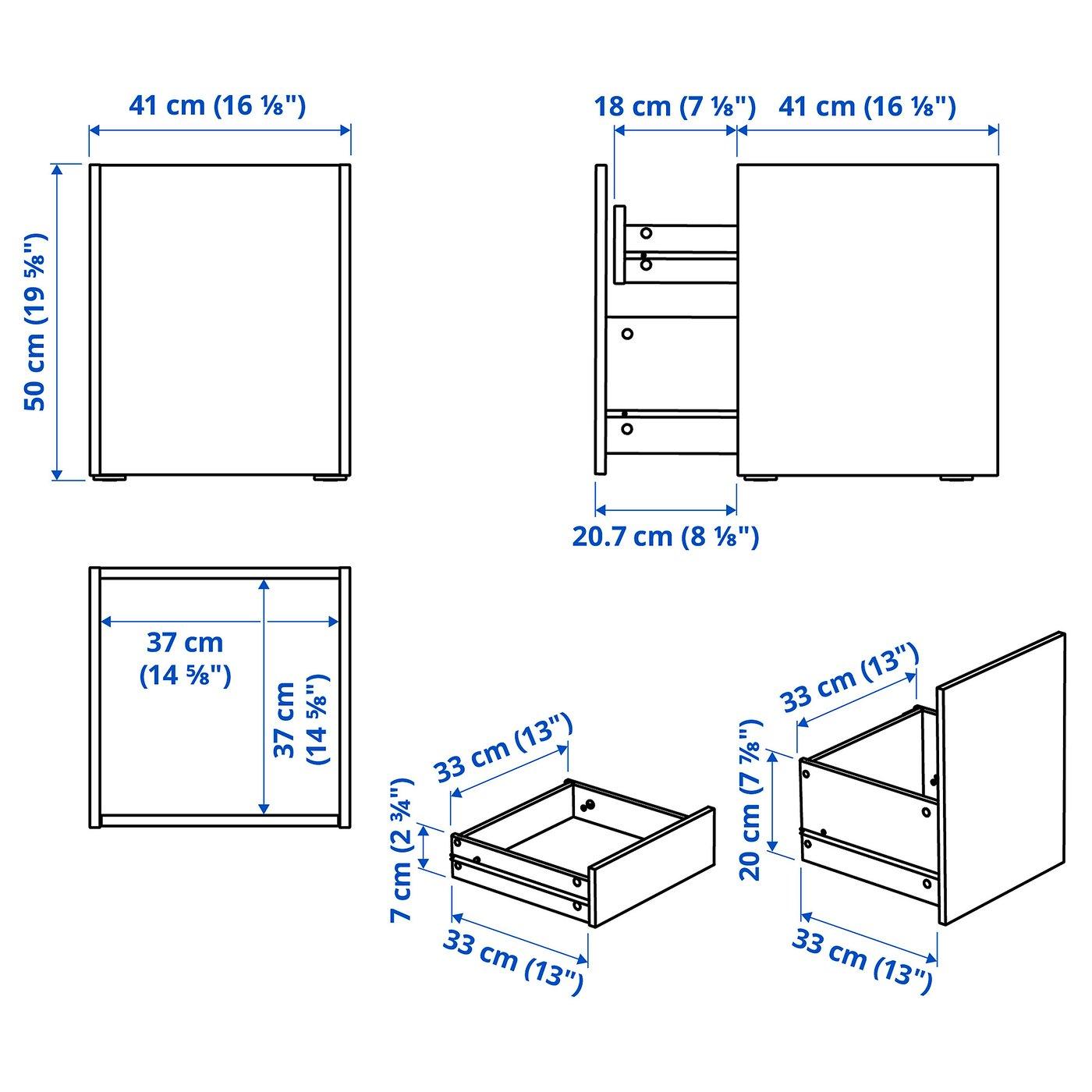 41 cm (16 ⅛")

50 cm (19 ⅝")

18 cm (7 ⅛")

41 cm (16 ⅛")

20.7 cm (8 ⅛")

37 cm (14 ⅝")

37 cm (14 ⅝")

33 cm (13")

7 cm (2 ¾")

33 cm (13")

33 cm (13")

20 cm (7 ⅞")

33 cm (13")