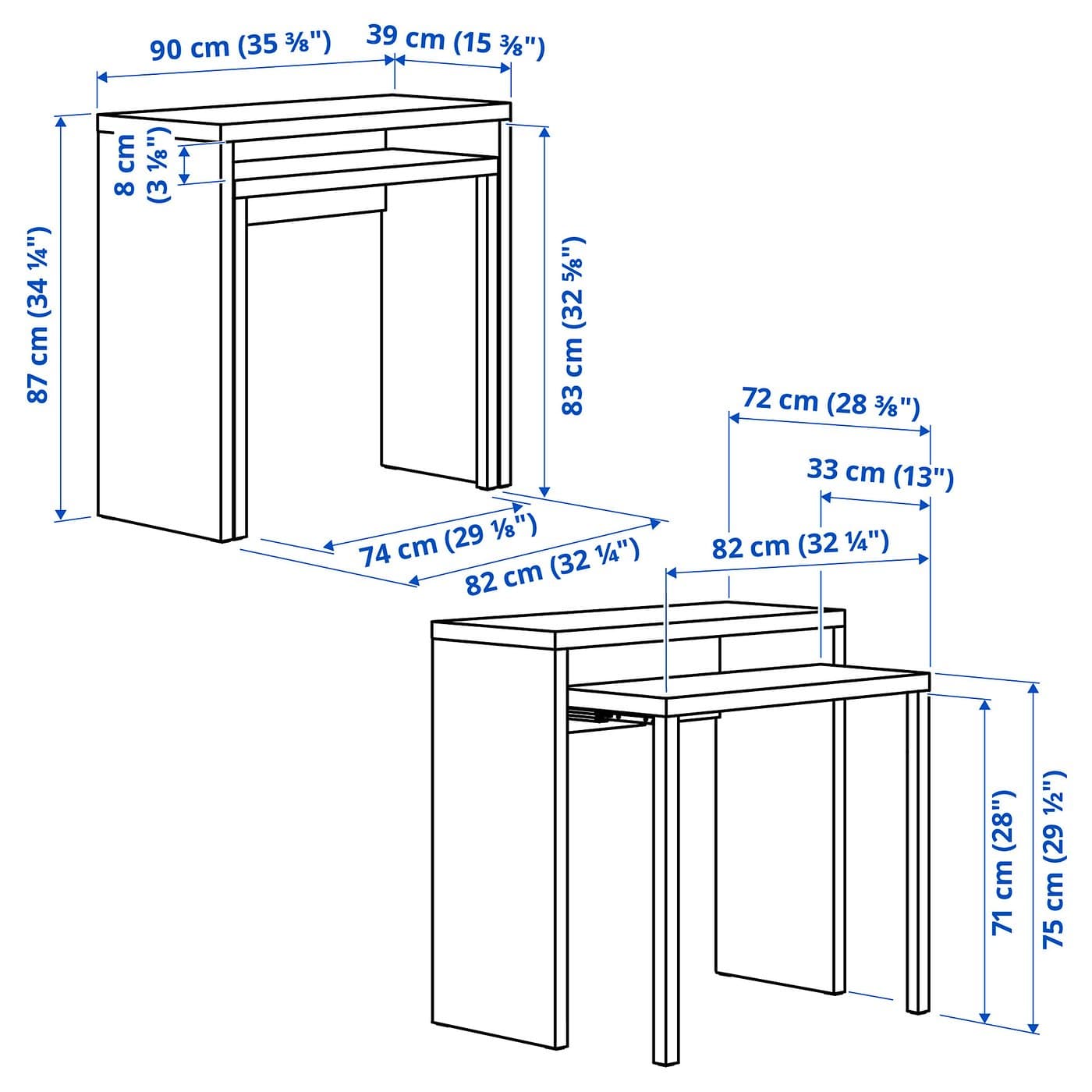 90 cm (35 ⅜")
39 cm (15 ⅜")
8 cm
(3 ⅛")
87 cm (34 ¼")
83 cm (32 ⅝")
74 cm (29 ⅛")
82 cm (32 ¼")
72 cm (28 ⅜")
33 cm (13")
82 cm (32 ¼")
71 cm (28")
75 cm (29 ½")