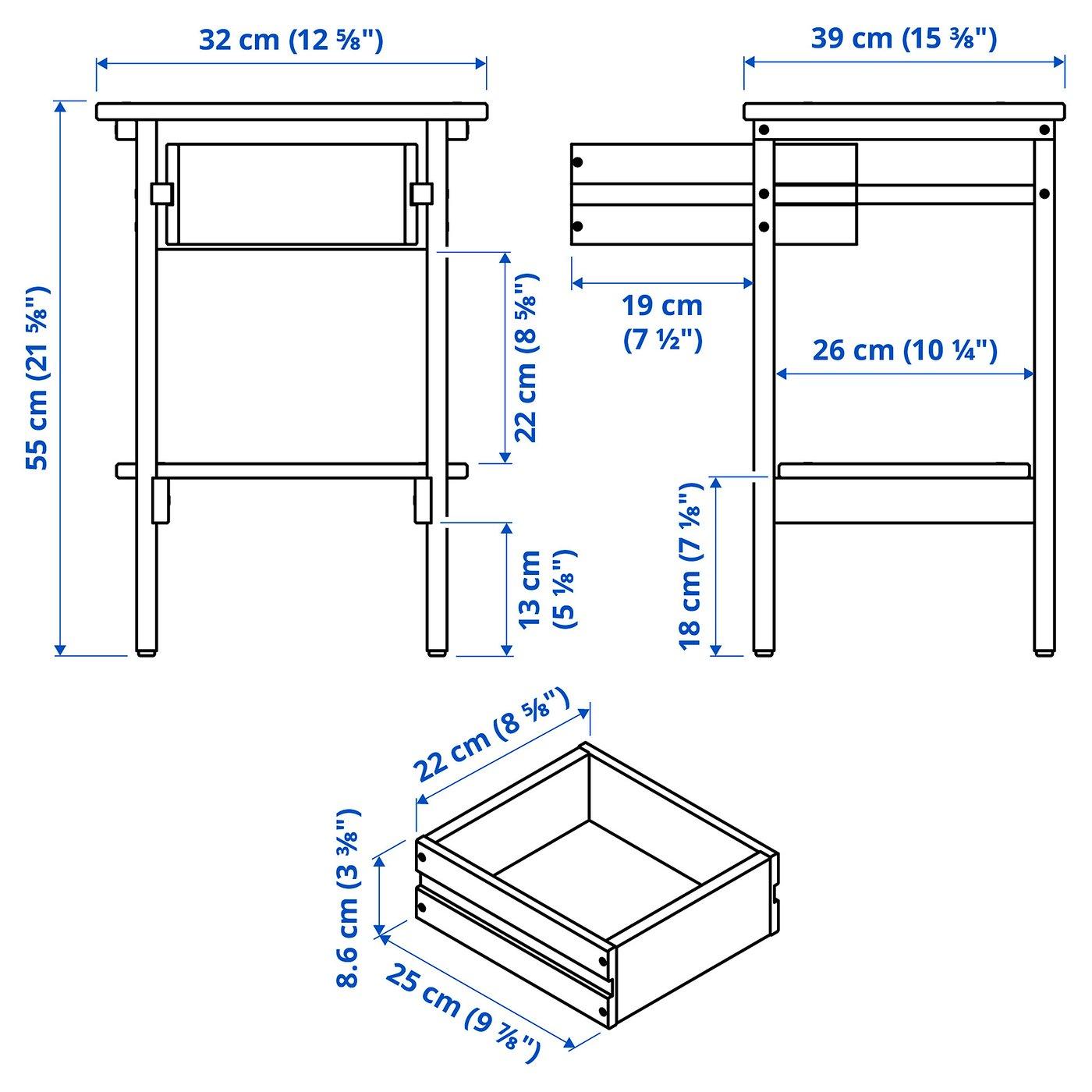 32 cm (12 ⅝")

39 cm (15 ⅜")

55 cm (21 ⅝")

22 cm (8 ⅝")

13 cm (5 ⅛")

19 cm (7 ½")

26 cm (10 ¼")

18 cm (7 ⅛")

22 cm (8 ⅝")

8.6 cm (3 ⅜")

25 cm (9 ⅞")