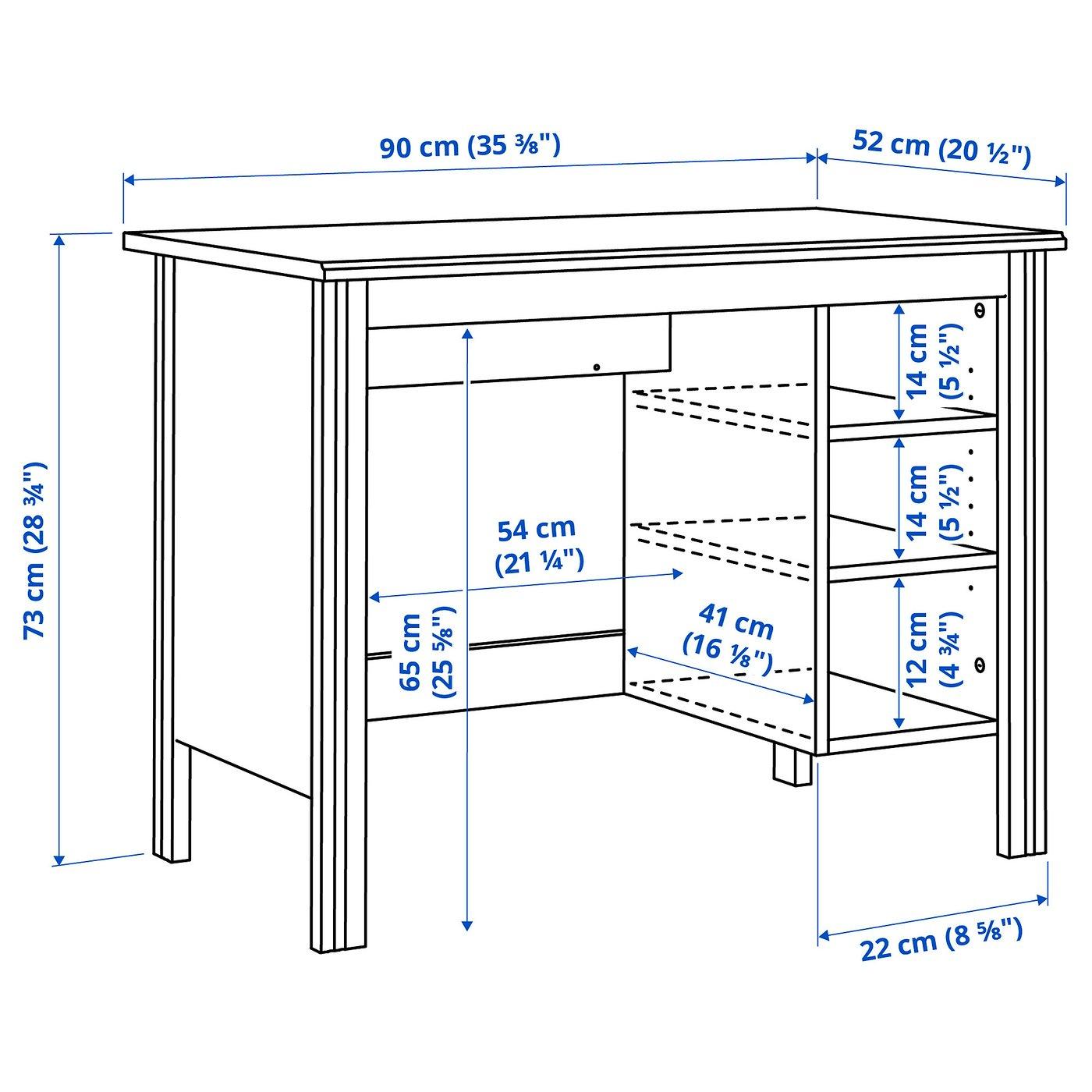 90 cm (35 ⅜")

52 cm (20 ½")

73 cm (28 ¾")

14 cm (5 ½")

14 cm (5 ½")

54 cm (21 ¼")

65 cm (25 ⅝")

41 cm (16 ⅛")

12 cm (4 ¾")

22 cm (8 ⅝")